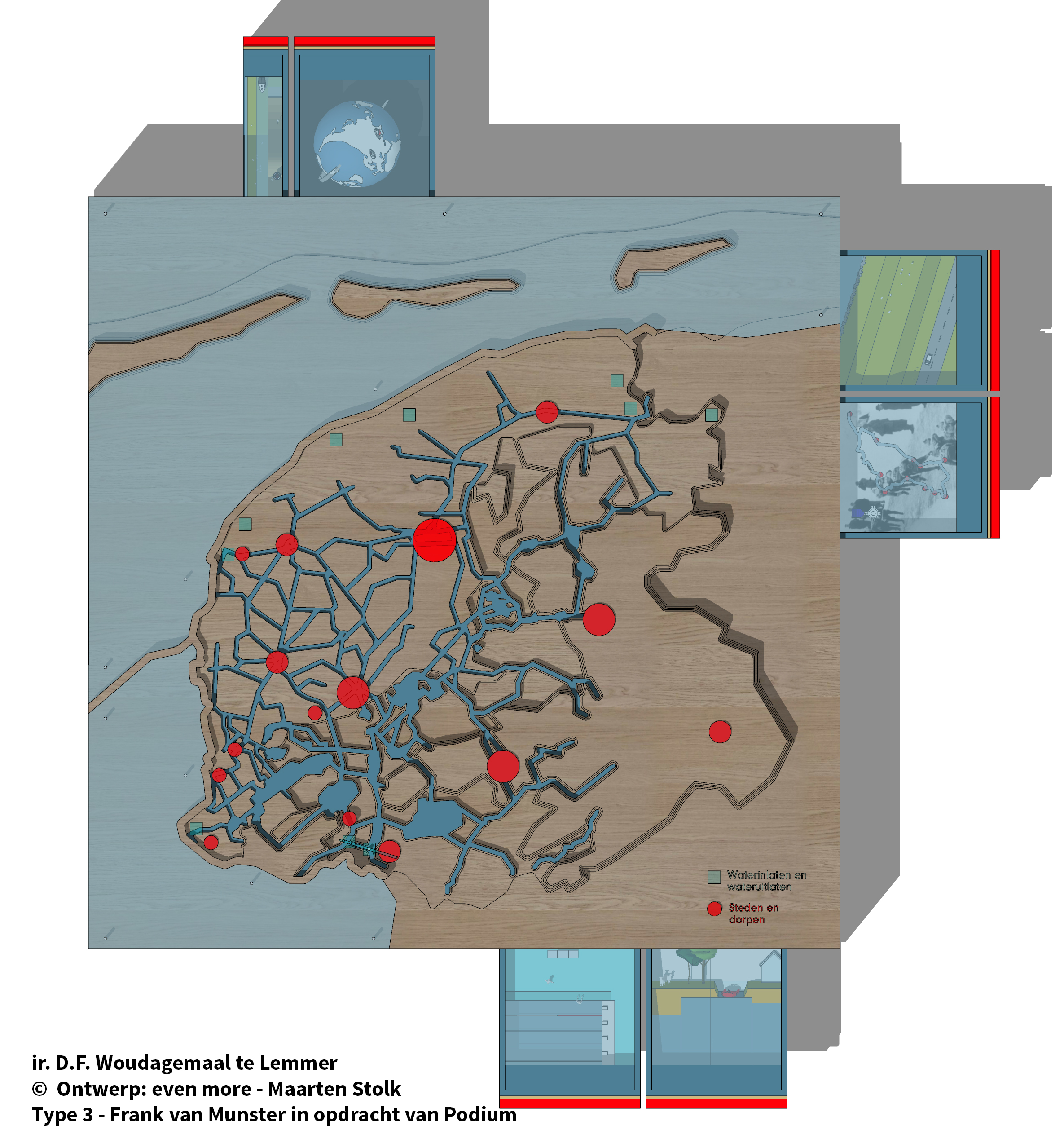 Waterinlaten en wateruitlaten

Steden en dorpen

ir. D.F. Woudagemaal te Lemmer
© Ontwerp: even more - Maarten Stolk
Type 3 - Frank van Munster in opdracht van Podium